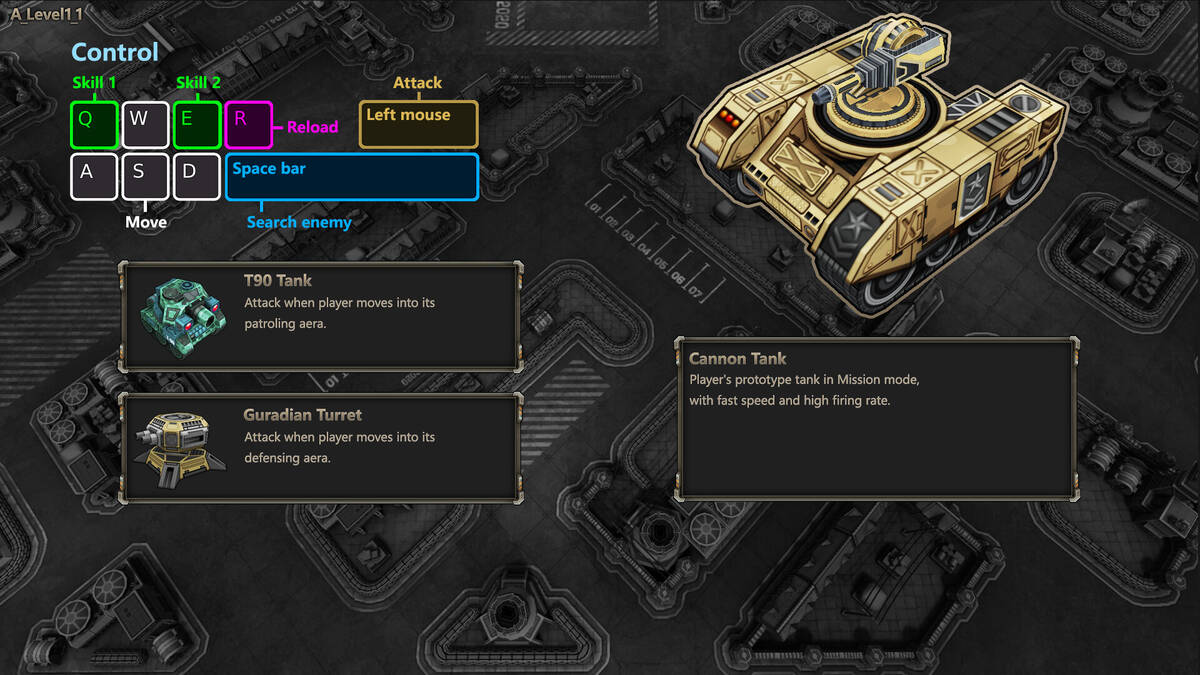 A_Level1_1

Control

Skill 1
Skill 2
Attack

Q
W
E
R
Reload
Left mouse

A
S
D
Space bar

Move
Search enemy

T90 Tank
Attack when player moves into its patroling aera.

Guradian Turret
Attack when player moves into its defensing aera.

Cannon Tank
Player's prototype tank in Mission mode, with fast speed and high firing rate.