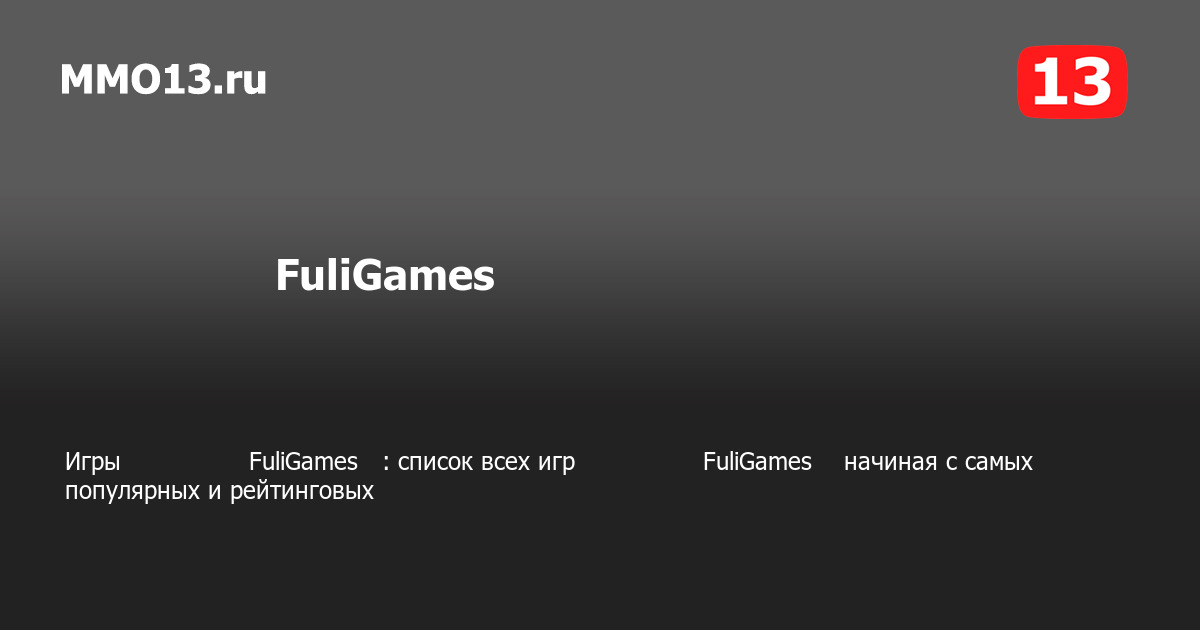 MMO13.ru

13

FuliGames

Игры FuliGames : список всех игр FuliGames начиная с самых популярных и рейтинговых