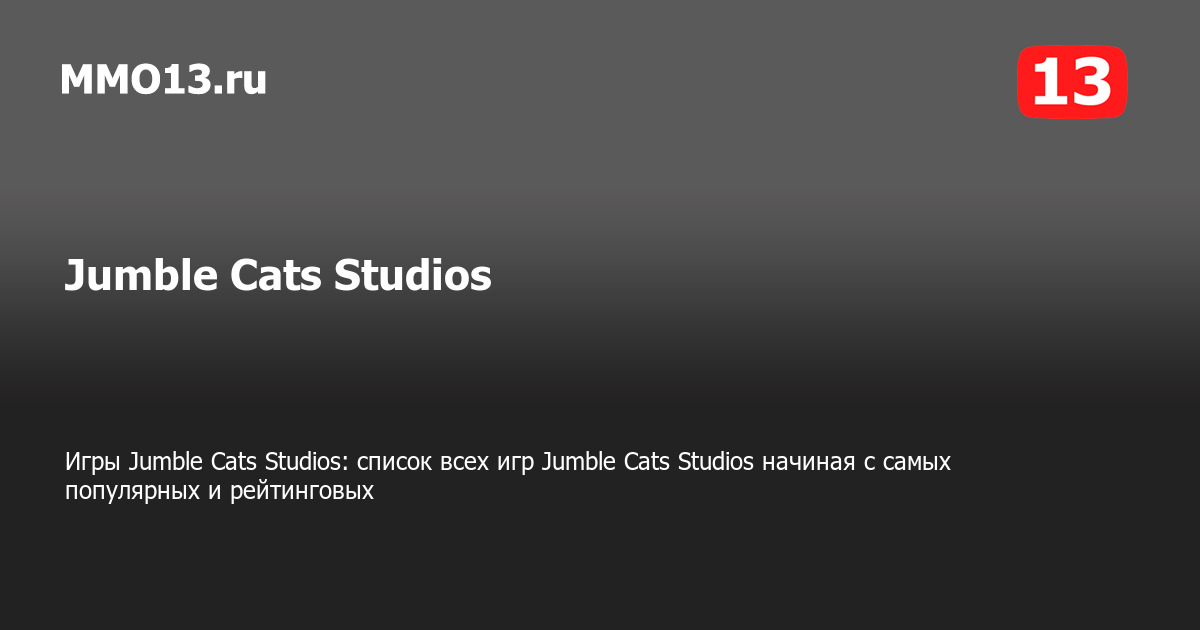 MMO13.ru

13

Jumble Cats Studios

Игры Jumble Cats Studios: список всех игр Jumble Cats Studios начиная с самых популярных и рейтинговых