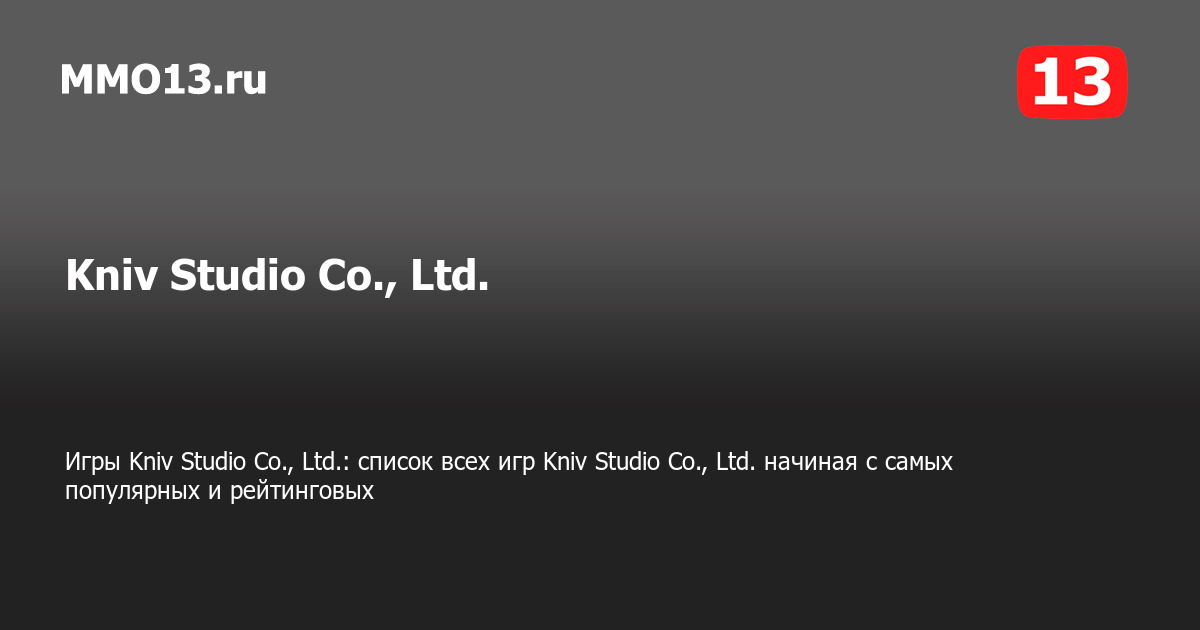 MMO13.ru

13

Kniv Studio Co., Ltd.

Игры Kniv Studio Co., Ltd.: список всех игр Kniv Studio Co., Ltd. начиная с самых популярных и рейтинговых