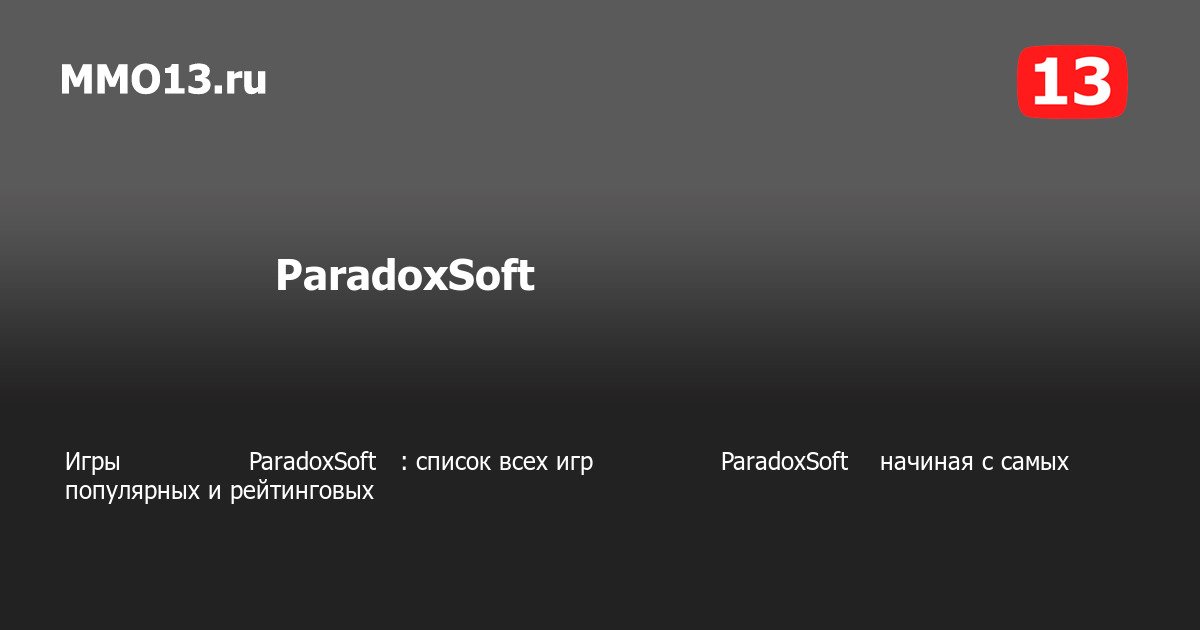 MMO13.ru

13

ParadoxSoft

Игры ParadoxSoft : список всех игр ParadoxSoft начиная с самых популярных и рейтинговых