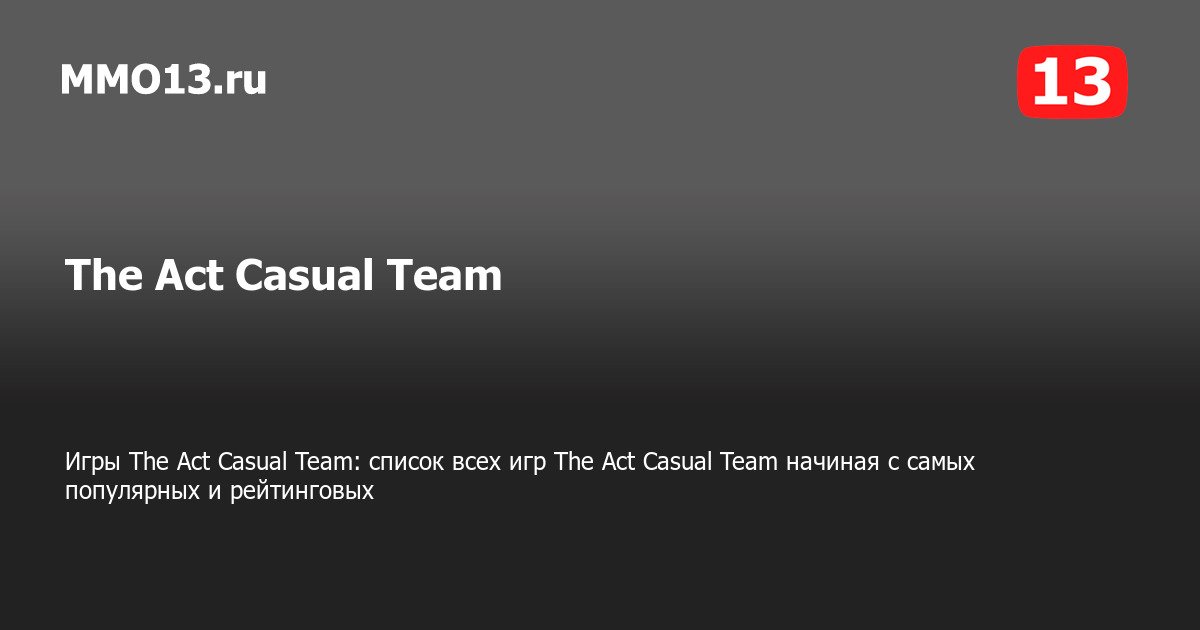 MMO13.ru

13

The Act Casual Team

Игры The Act Casual Team: список всех игр The Act Casual Team начиная с самых популярных и рейтинговых